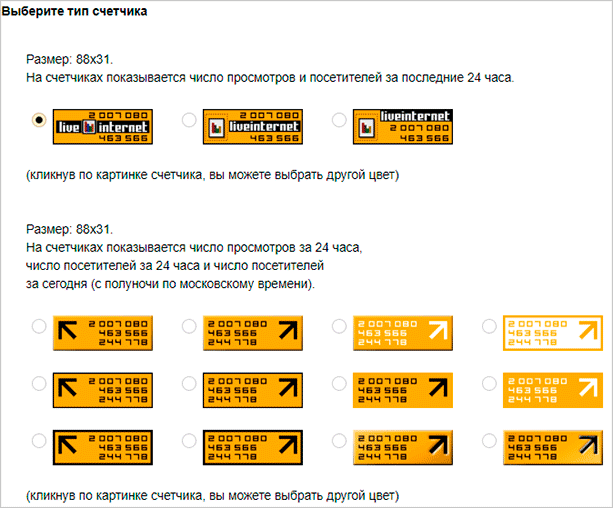 Выберите тип счетчика

Размер: 88x31.
На счетчиках показывается число просмотров и посетителей за последние 24 часа.

2 007 080 live internet 463 566

2 007 080 liveinternet 463 566

liveinternet 2 007 080 463 566

(кликнув по картинке счетчика, вы можете выбрать другой цвет)

Размер: 88x31.
На счетчиках показывается число просмотров за 24 часа, число посетителей за 24 часа и число посетителей за сегодня (с полуночи по московскому времени).

2 007 080 463 566 244 778

2 007 080 463 566 244 778

2 007 080 463 566 244 778

2 007 080 463 566 244 778

2 007 080 463 566 244 778

2 007 080 463 566 244 778

2 007 080 463 566 244 778

2 007 080 463 566 244 778

2 007 080 463 566 244 778

2 007 080 463 566 244 778

2 007 080 463 566 244 778

2 007 080 463 566 244 778

(кликнув по картинке счетчика, вы можете выбрать другой цвет)